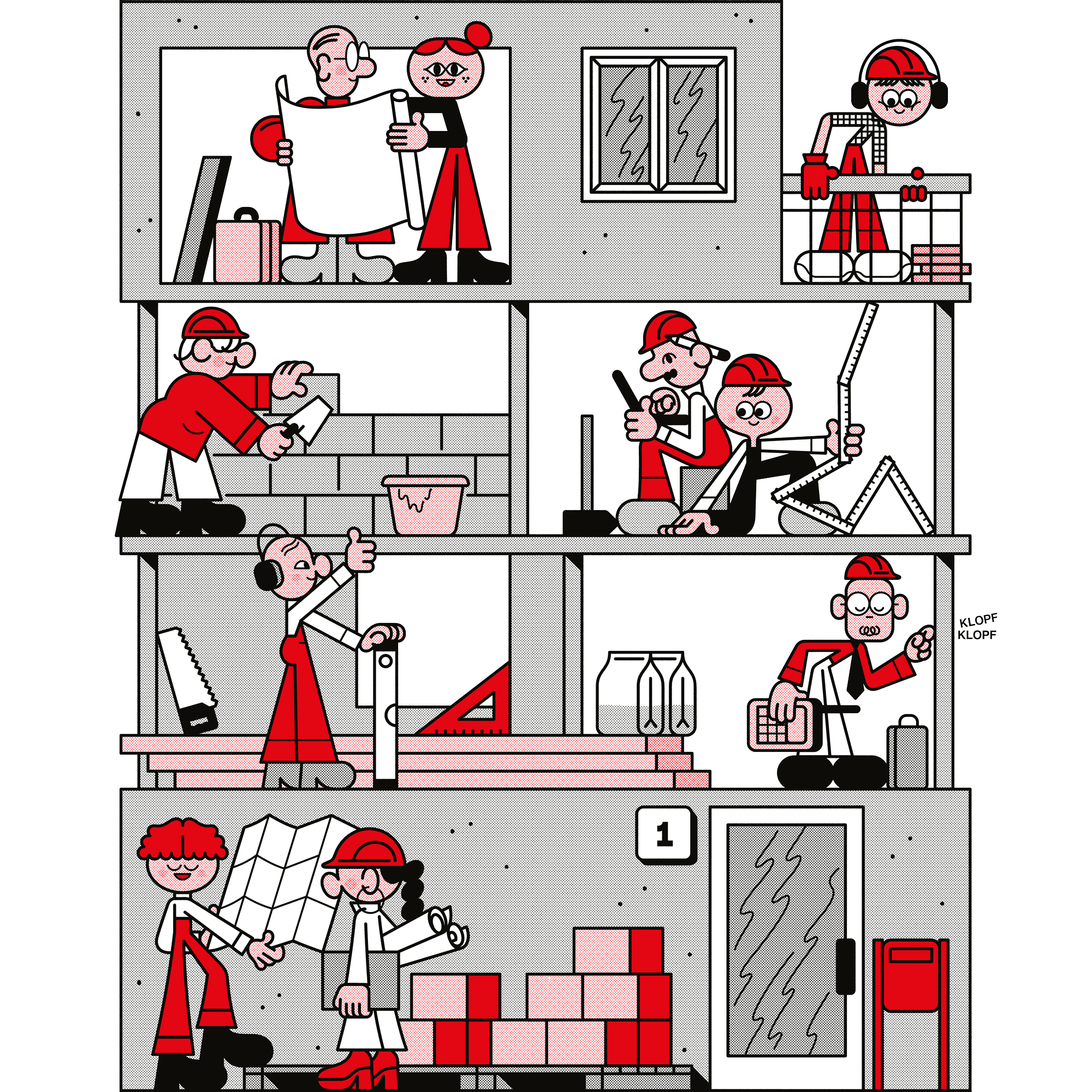 KLOPF
KLOPF

1